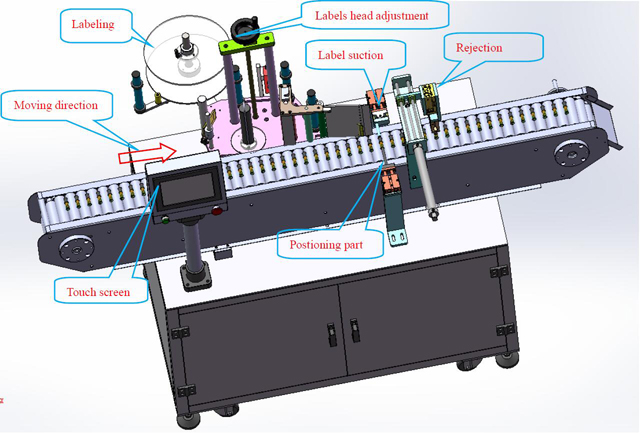 Labeling

Labels head adjustment

Label suction

Rejection

Moving direction

Postioning part

Touch screen